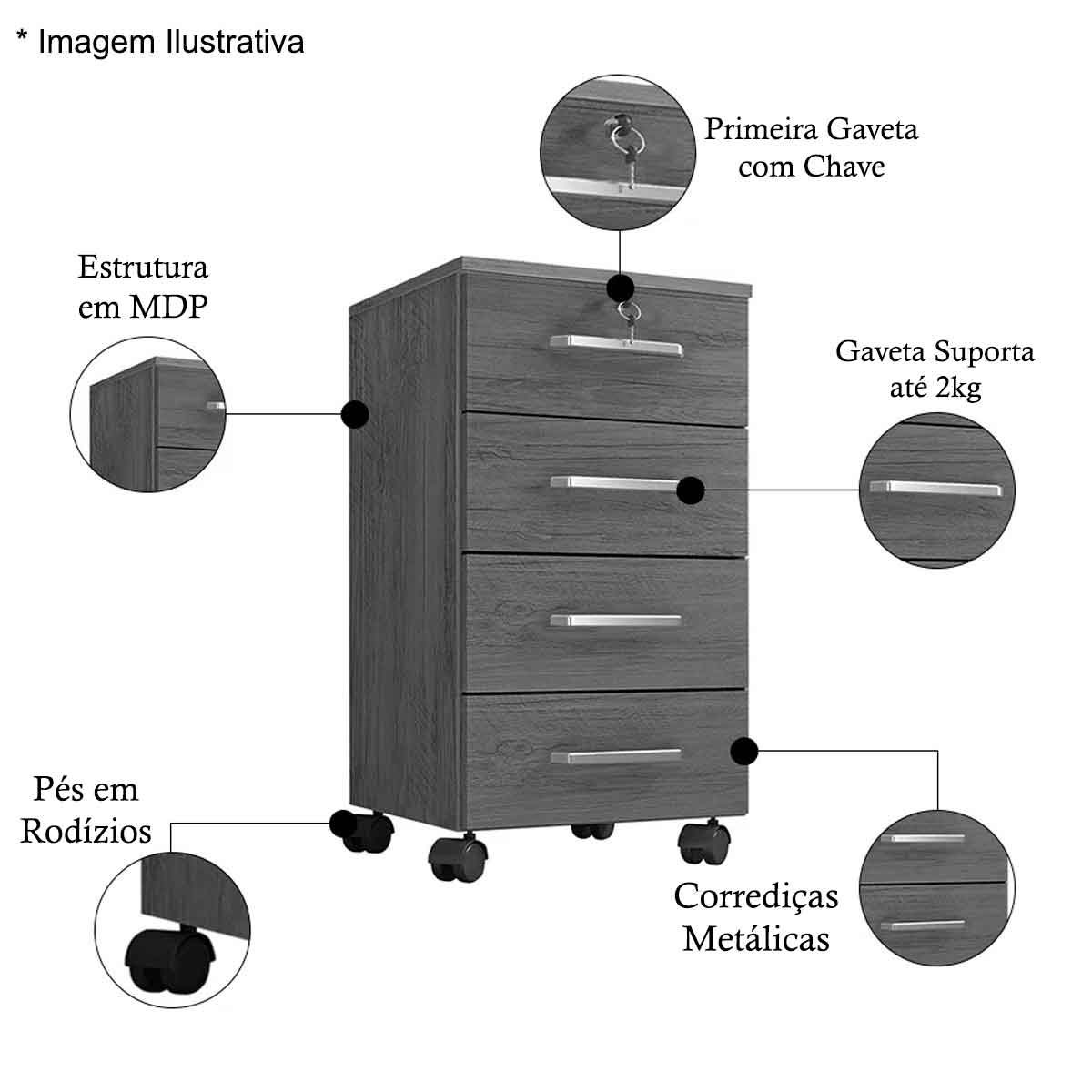 * Imagem Ilustrativa

Primeira Gaveta com Chave

Estrutura em MDP

Gaveta Suporta até 2kg

Pés em Rodízios

Corrediças Metálicas